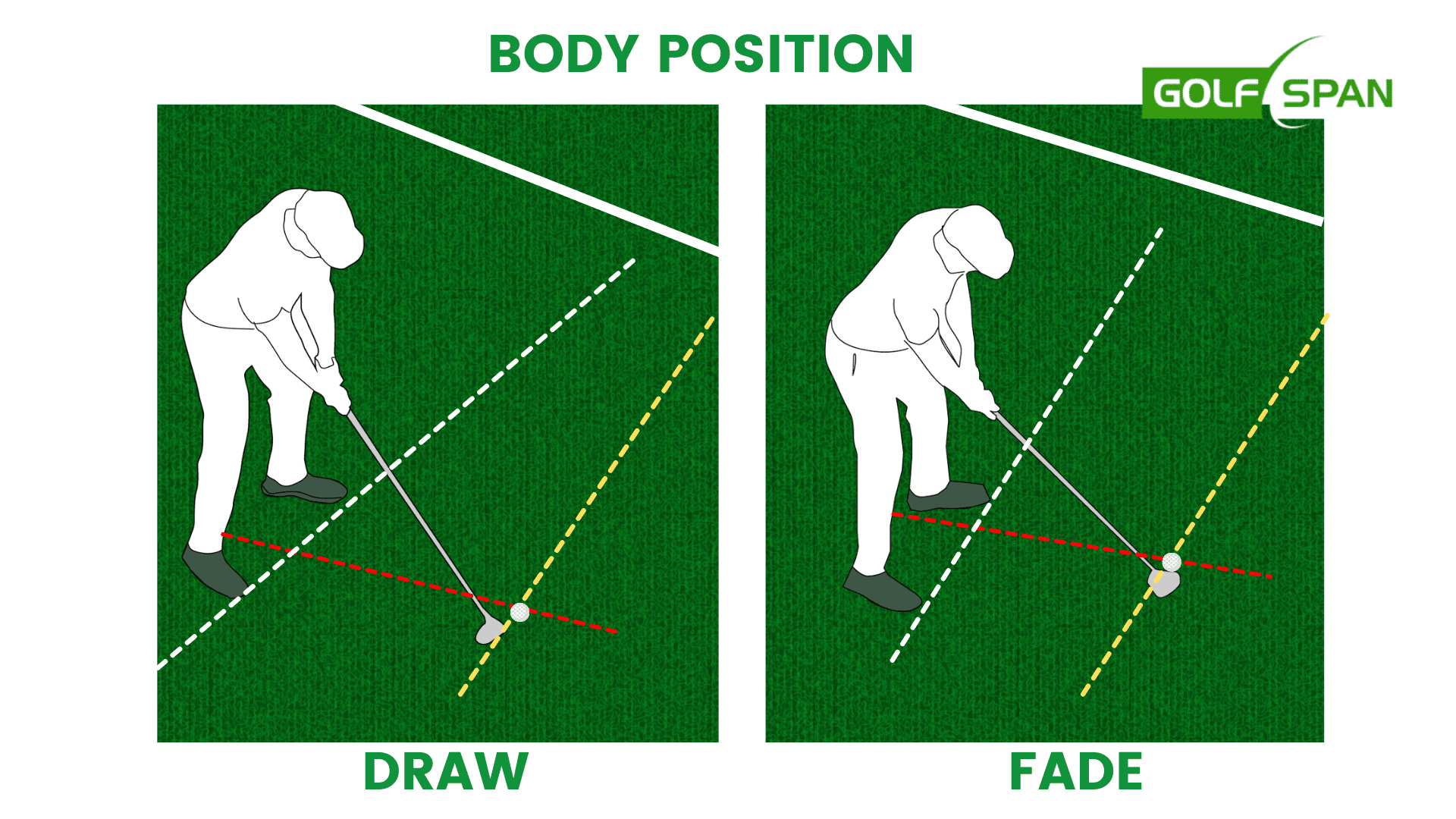 BODY POSITION

GOLF SPAN

DRAW

FADE